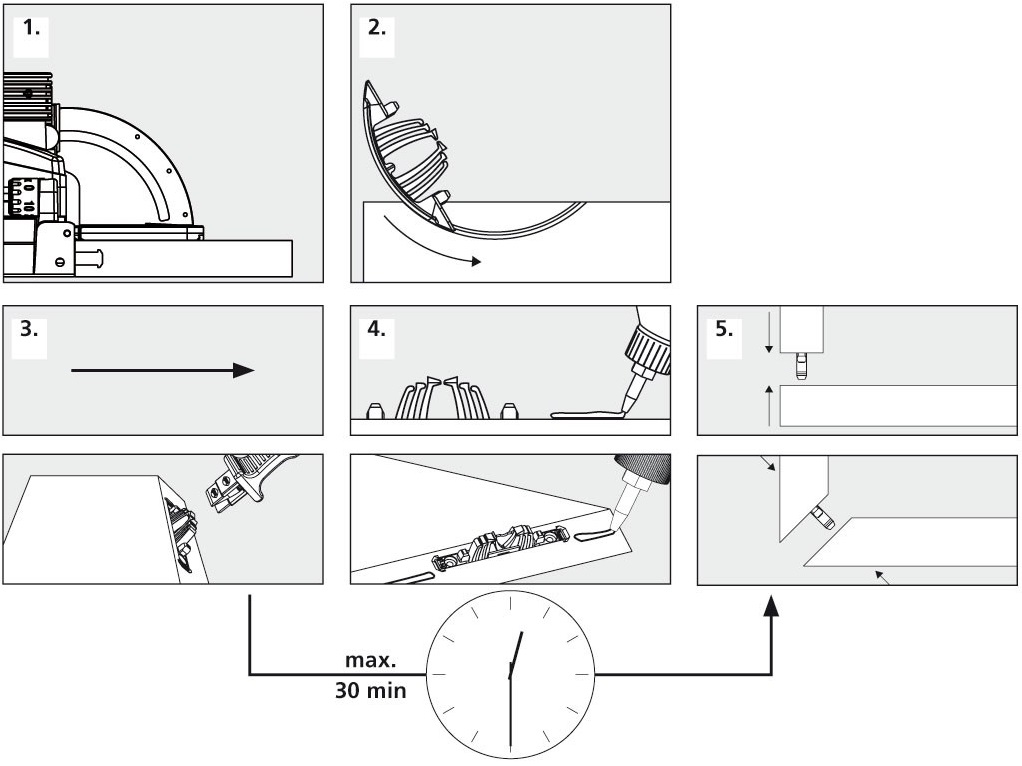 1.

10

2.

3.

4.

5.

max.
30 min