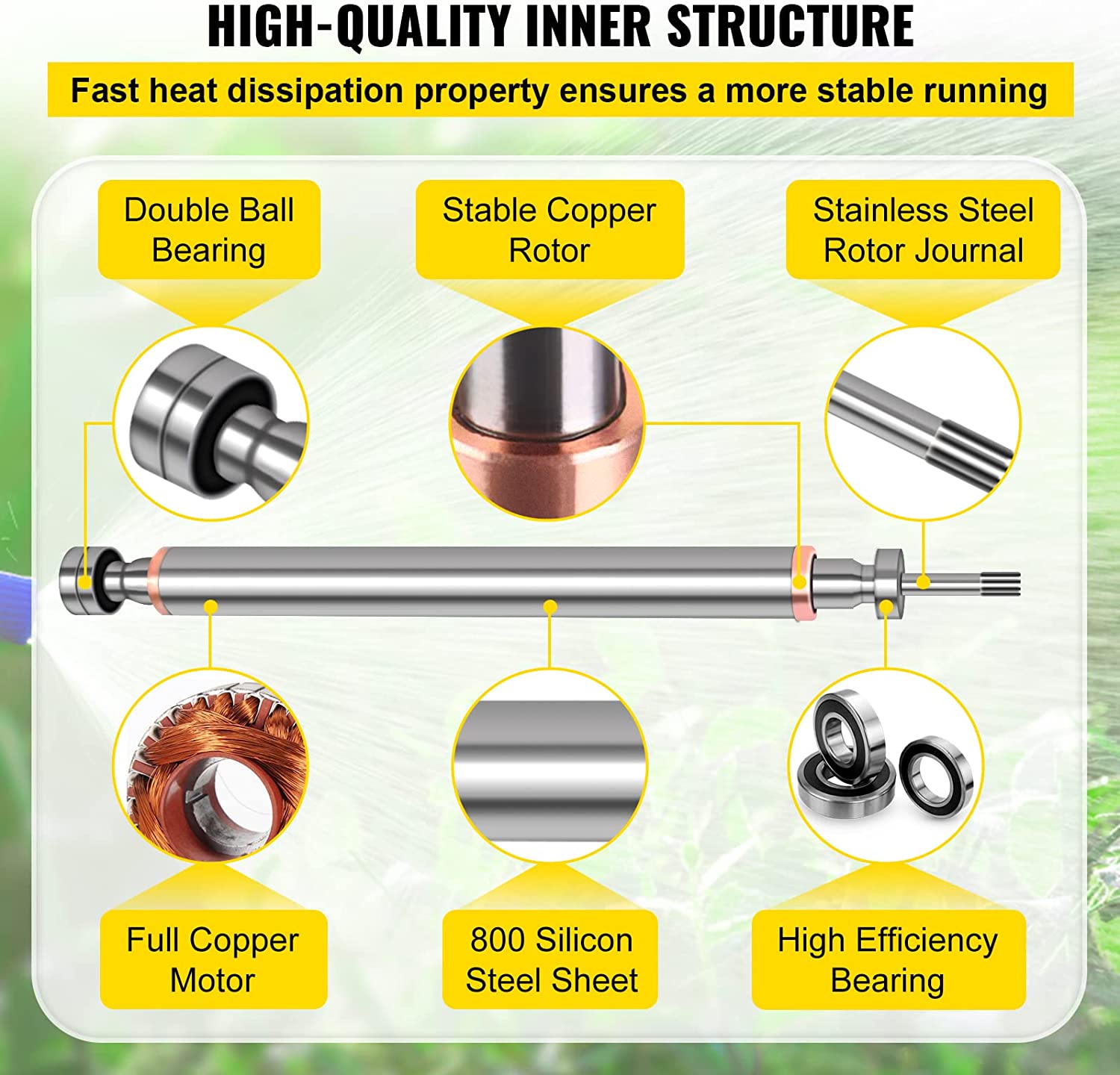 HIGH-QUALITY INNER STRUCTURE

Fast heat dissipation property ensures a more stable running

Double Ball Bearing

Stable Copper Rotor

Stainless Steel Rotor Journal

Full Copper Motor

800 Silicon Steel Sheet

High Efficiency Bearing