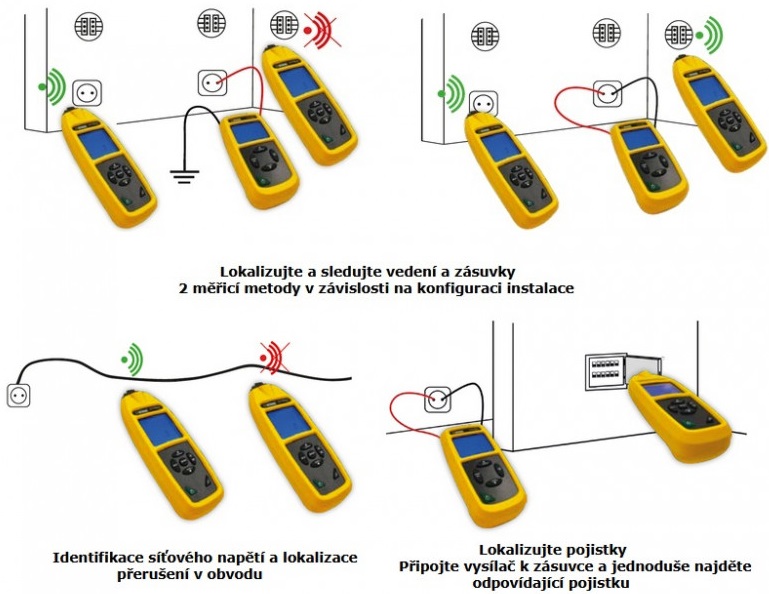 Lokalizujte a sledujte vedení a zásuvky
2 měřicí metody v závislosti na konfiguraci instalace

Identifikace síťového napětí a lokalizace přerušení v obvodu

Lokalizujte pojistky
Připojte vysílač k zásuvce a jednoduše najděte odpovídající pojistku