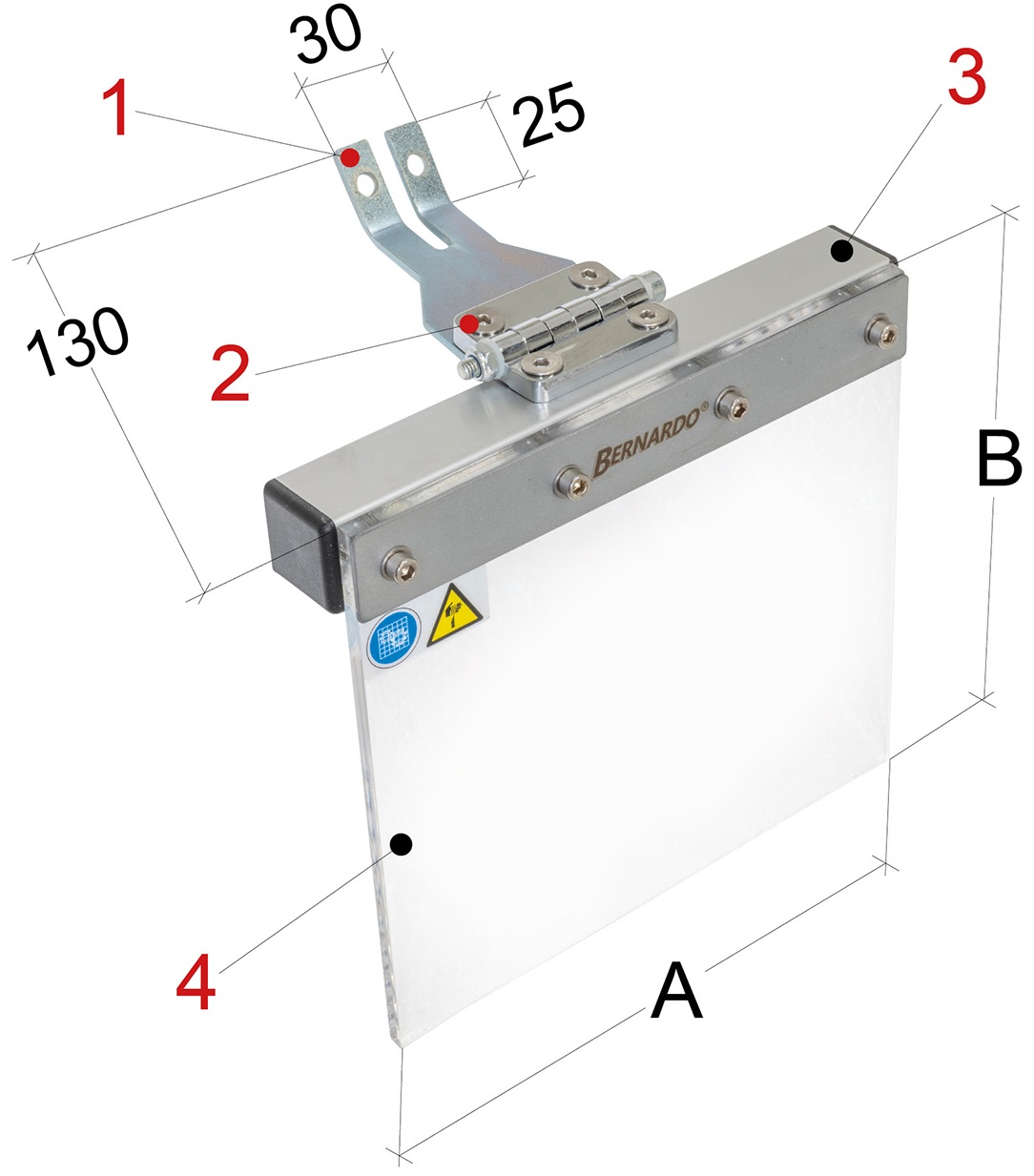 30
1
25
3
130
2
BERNARDO®
B
4
A