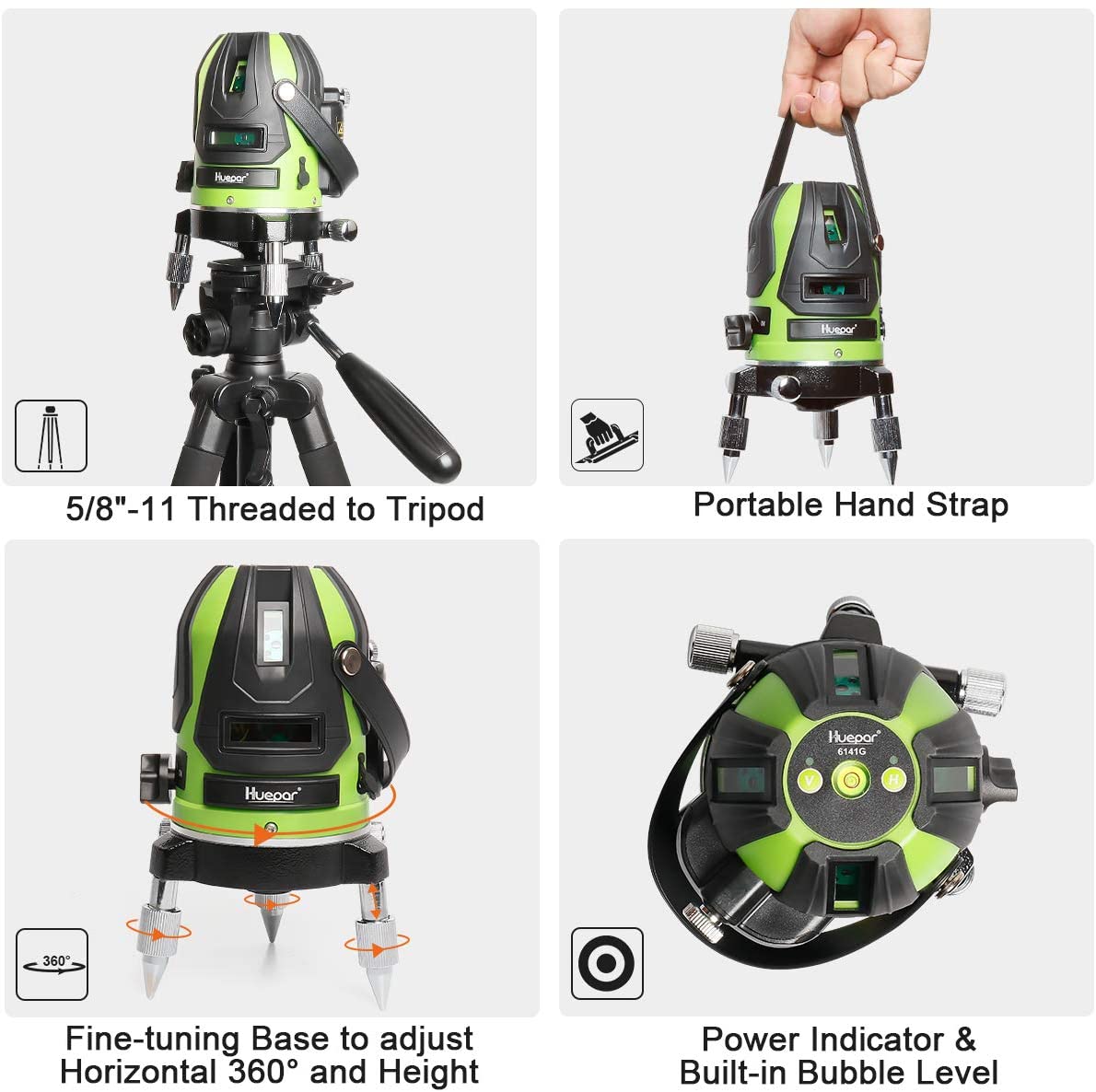 Huepar

5/8"-11 Threaded to Tripod

Huepar

Portable Hand Strap

Huepar

360°

Fine-tuning Base to adjust Horizontal 360° and Height

Huepar
6141G
V
H

Power Indicator & Built-in Bubble Level