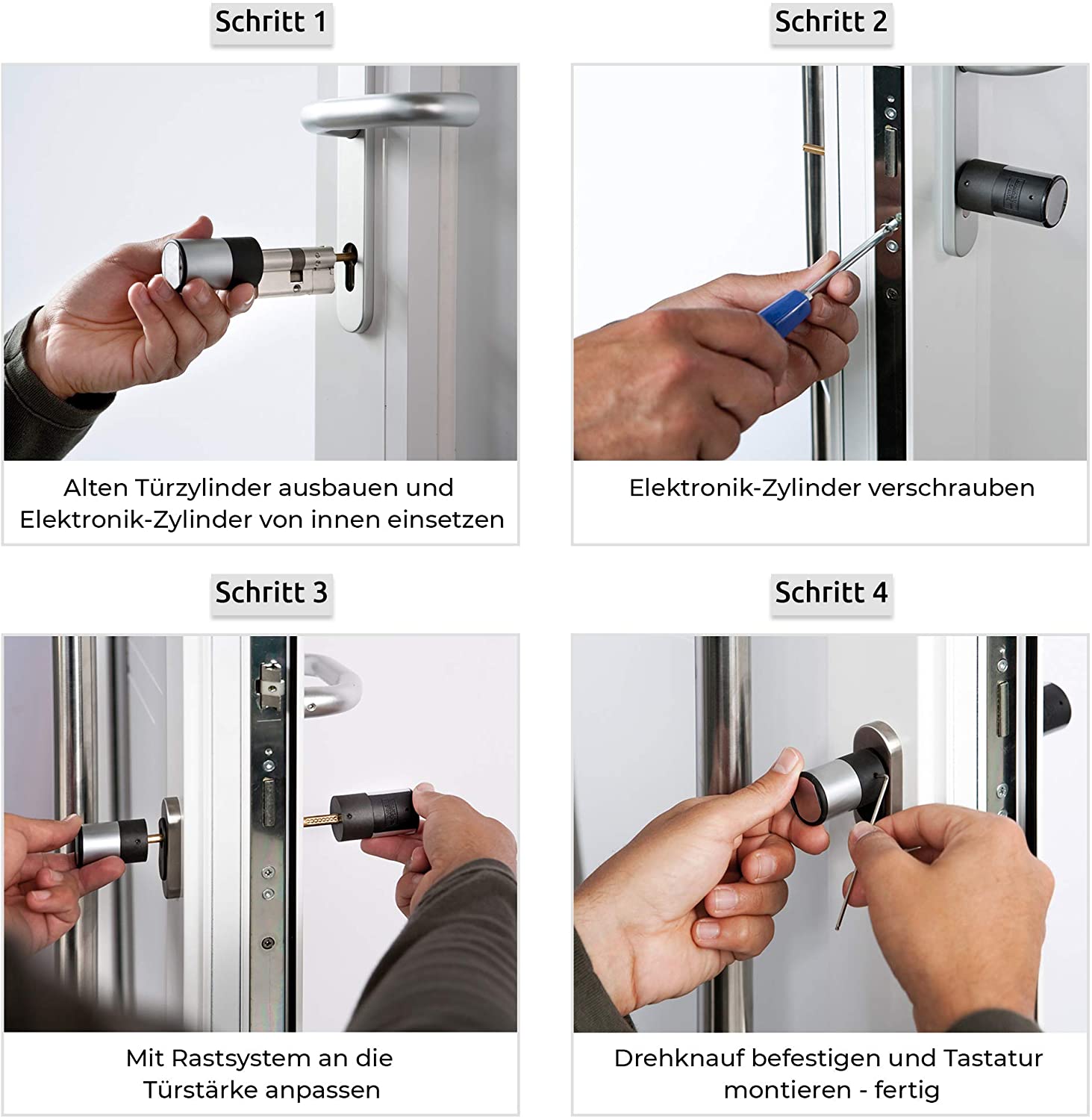 Schritt 1

Alten Türzylinder ausbauen und Elektronik-Zylinder von innen einsetzen

Schritt 2

Elektronik-Zylinder verschrauben

Schritt 3

Mit Rastsystem an die Türstärke anpassen

Schritt 4

Drehknauf befestigen und Tastatur montieren - fertig