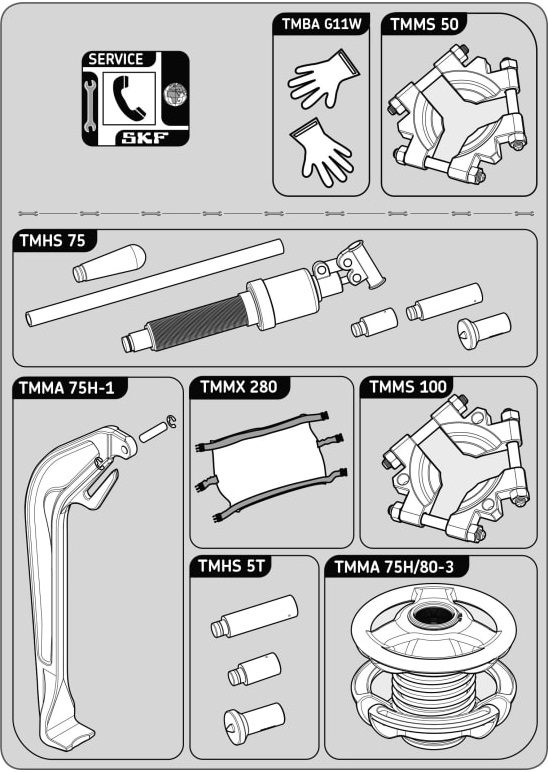 SERVICE
SKF

TMBA G11W

TMMS 50

TMHS 75

TMMA 75H-1

TMMX 280

TMMS 100

TMHS 5T

TMMA 75H/80-3