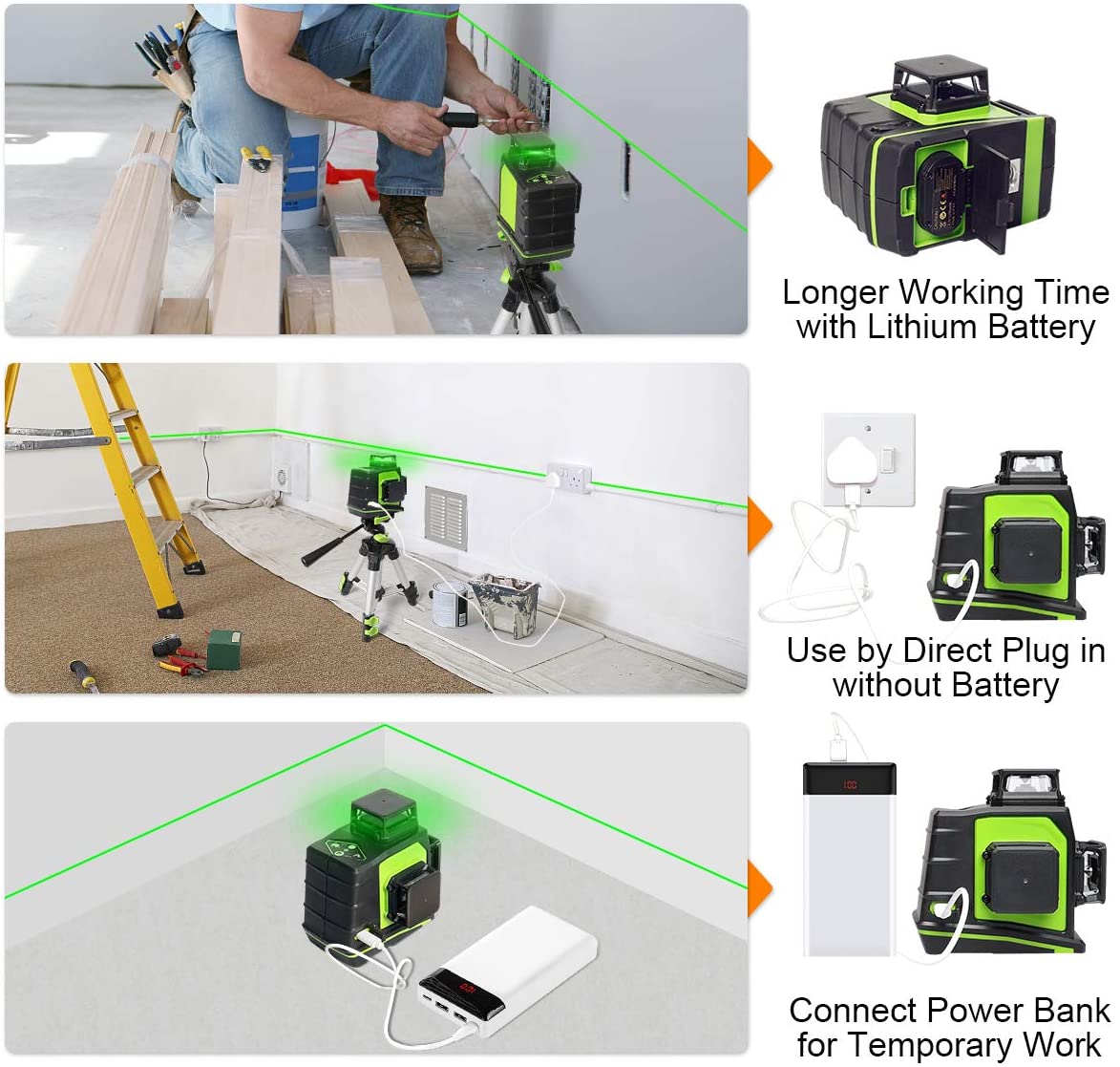 Longer Working Time with Lithium Battery

Use by Direct Plug in without Battery

Connect Power Bank for Temporary Work