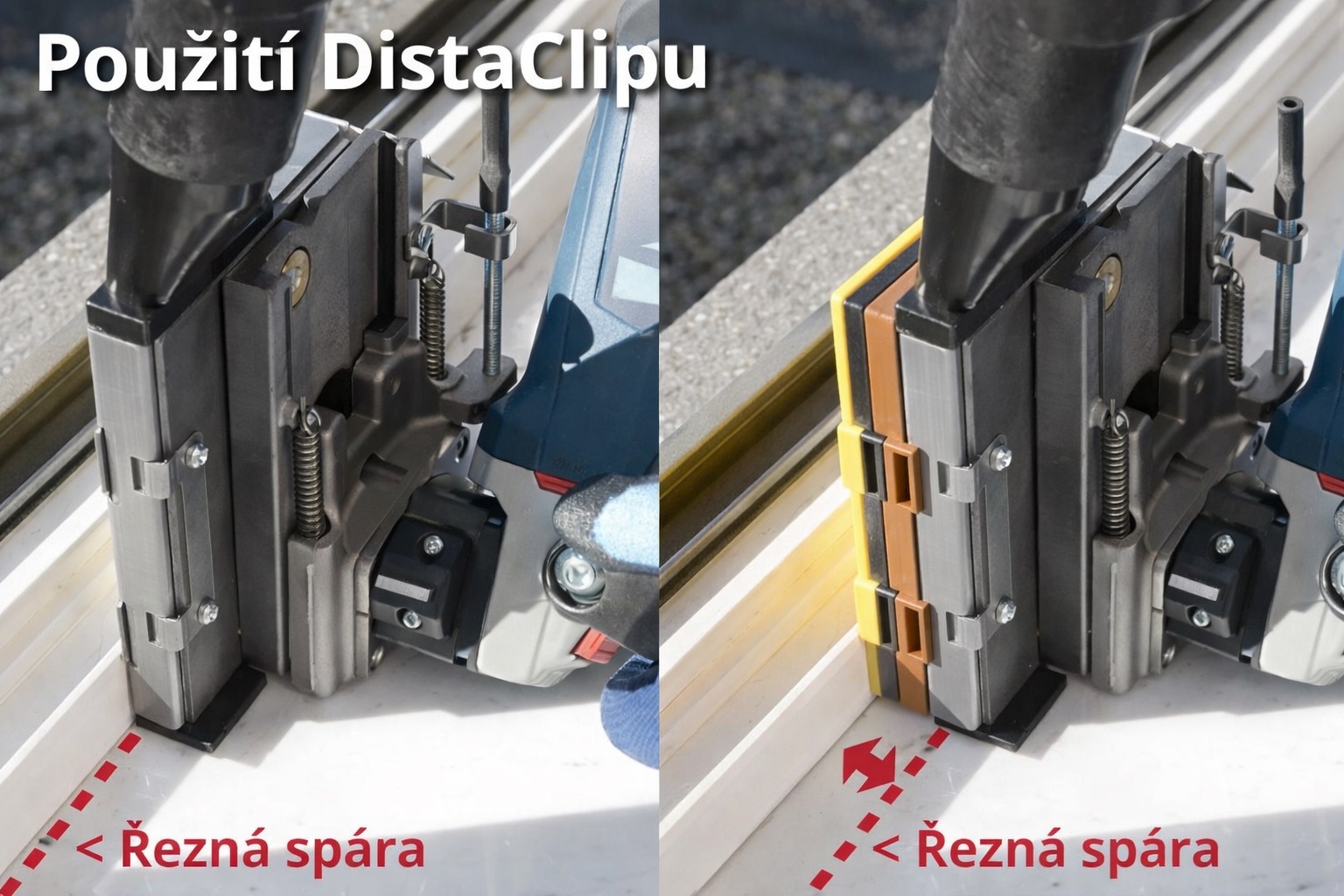 Použití DistaClipu

< Řezná spára

< Řezná spára