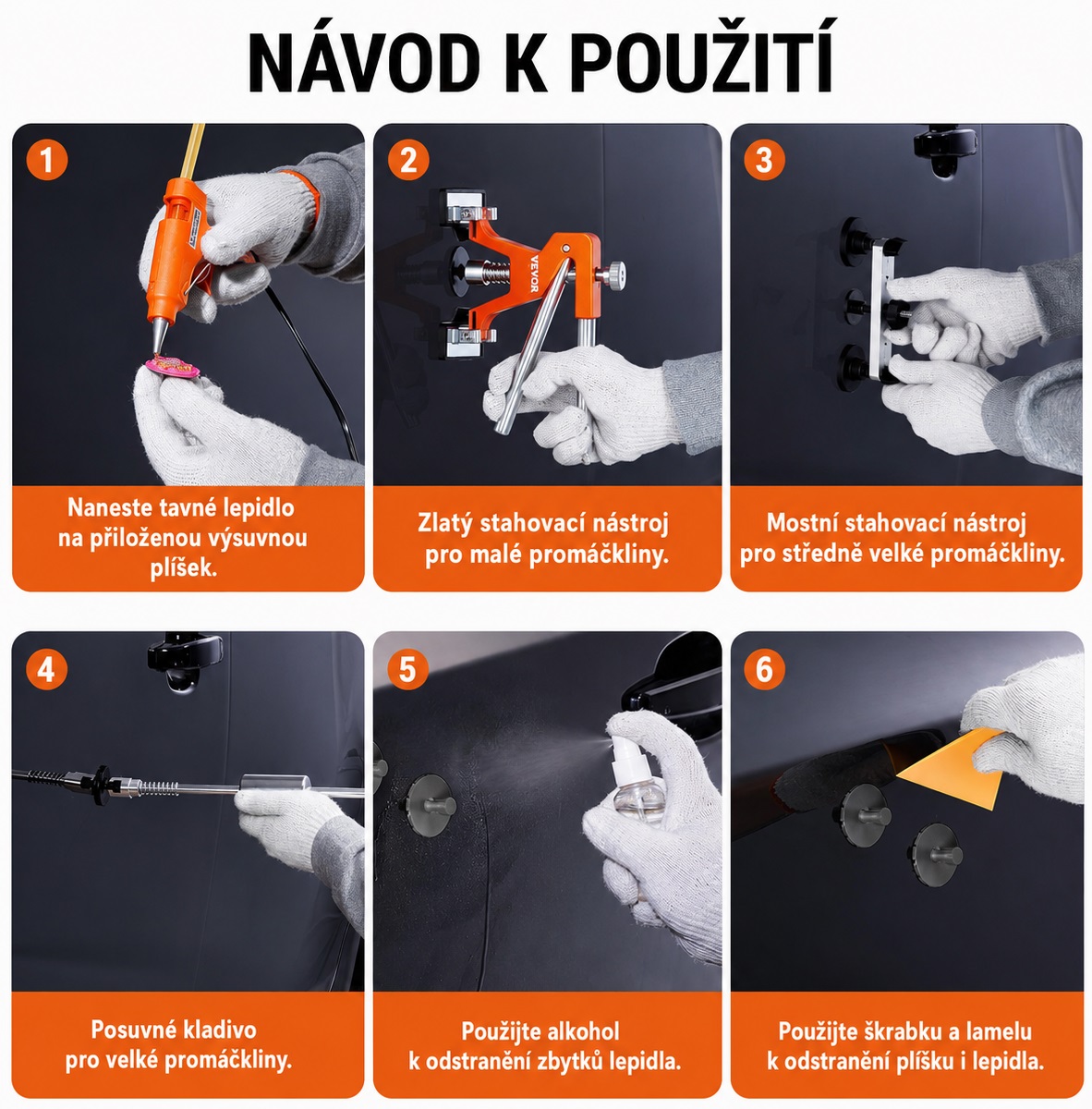 NÁVOD K POUŽITÍ

1

Naneste tavné lepidlo na přiloženou výsuvnou plíšek.

2

VEVOR

Zlatý stahovací nástroj pro malé promáčkliny.

3

Mostní stahovací nástroj pro středně velké promáčkliny.

4

Posuvné kladivo pro velké promáčkliny.

5

Použijte alkohol k odstranění zbytků lepidla.

6

Použijte škrabku a lamelu k odstranění plíšku i lepidla.