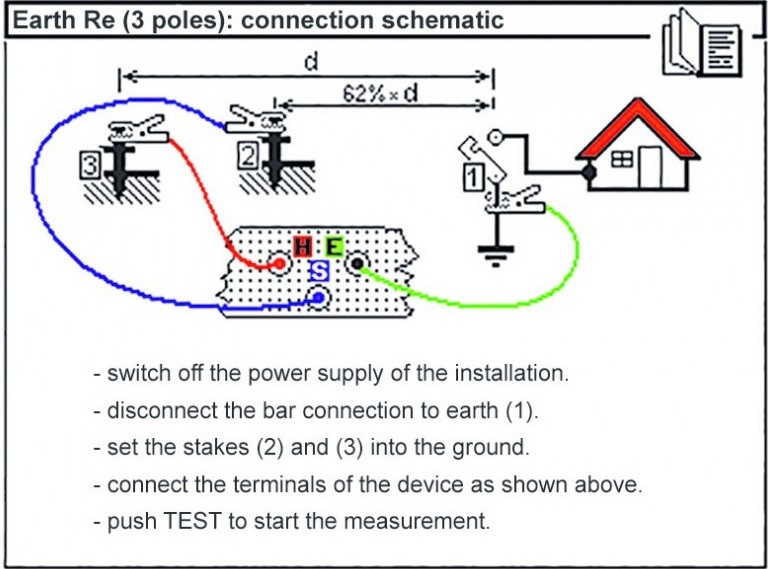 Earth Re (3 poles): connection schematic

d

62% × d

3

2

1

H E

S

- switch off the power supply of the installation.

- disconnect the bar connection to earth (1).

- set the stakes (2) and (3) into the ground.

- connect the terminals of the device as shown above.

- push TEST to start the measurement.