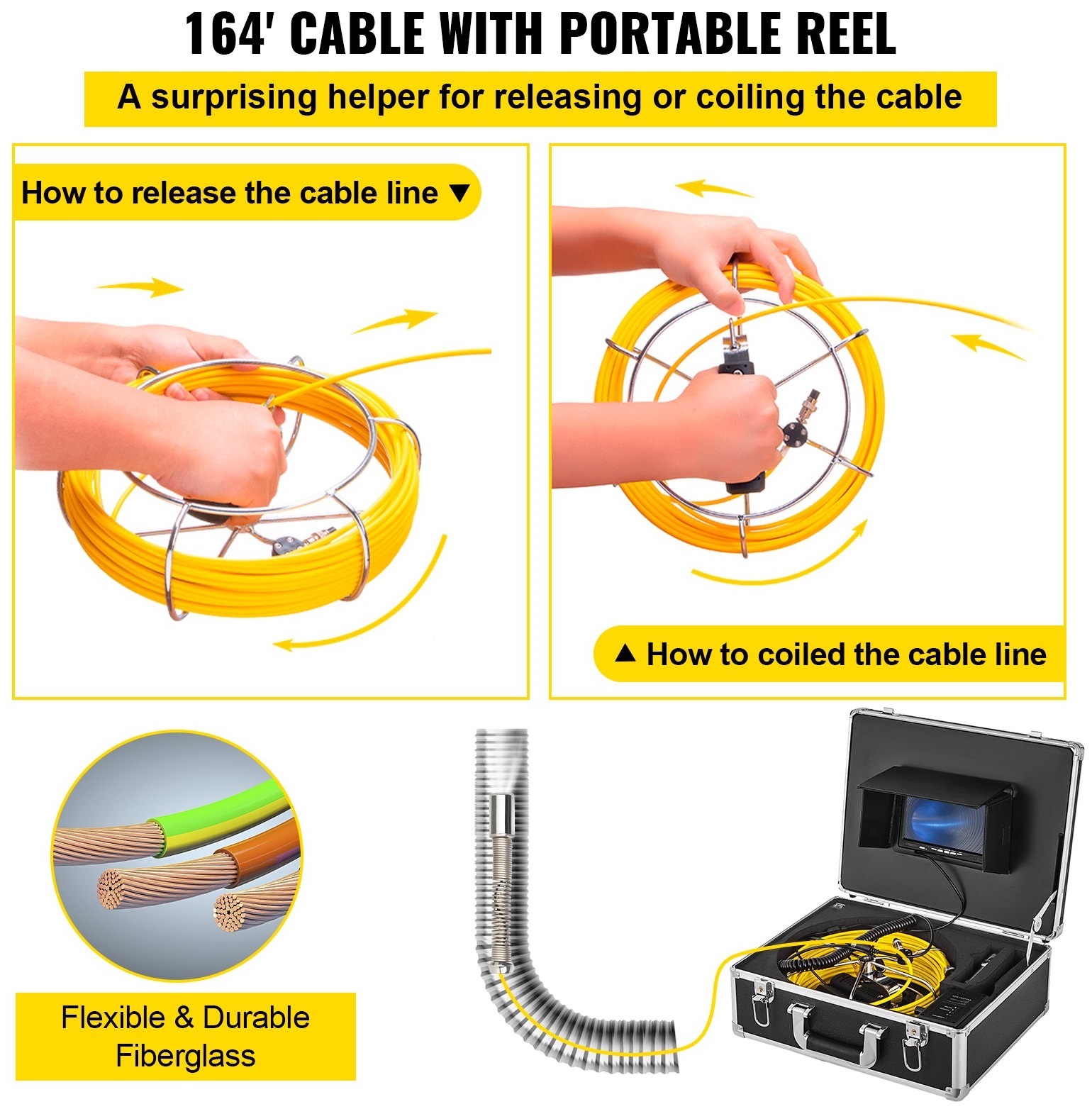 164' CABLE WITH PORTABLE REEL

A surprising helper for releasing or coiling the cable

How to release the cable line ▼

▲ How to coiled the cable line

Flexible & Durable Fiberglass