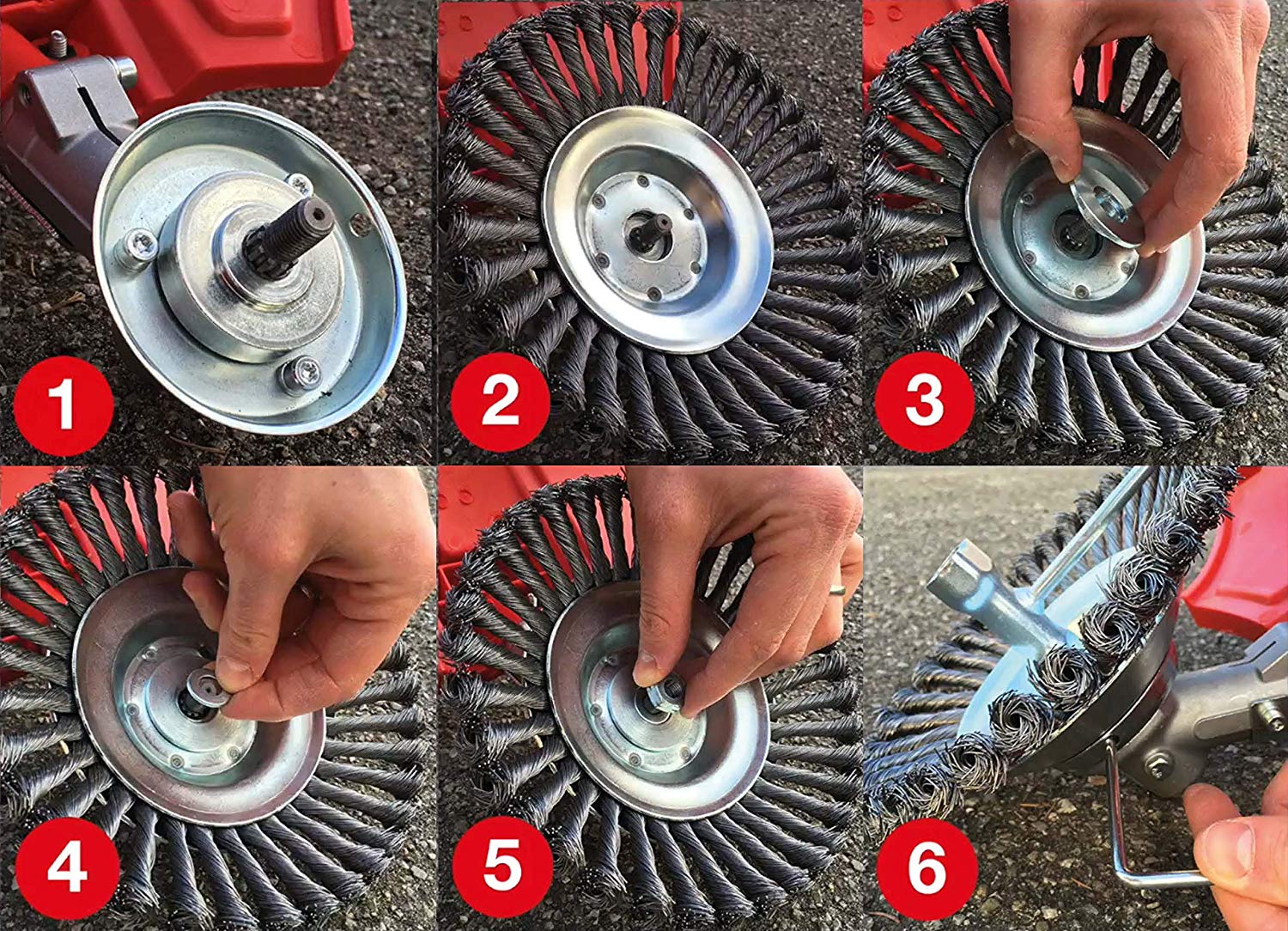 1
2
3
4
5
6