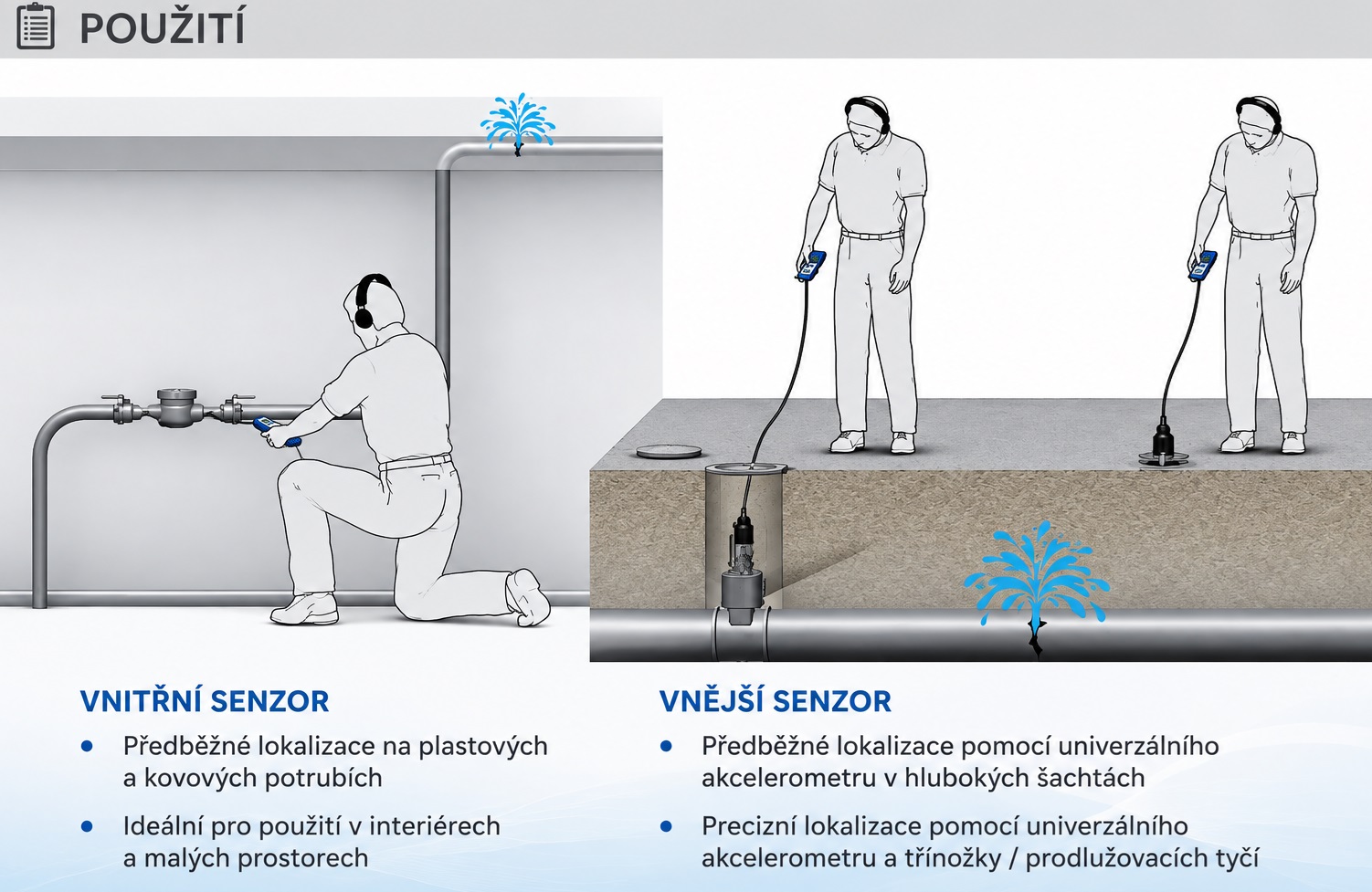 POUŽITÍ

VNITŘNÍ SENZOR

- Předběžné lokalizace na plastových a kovových potrubích
- Ideální pro použití v interiérech a malých prostorech

VNĚJŠÍ SENZOR

- Předběžné lokalizace pomocí univerzálního akcelerometru v hlubokých šachtách
- Precizní lokalizace pomocí univerzálního akcelerometru a třínožky / prodlužovacích tyčí