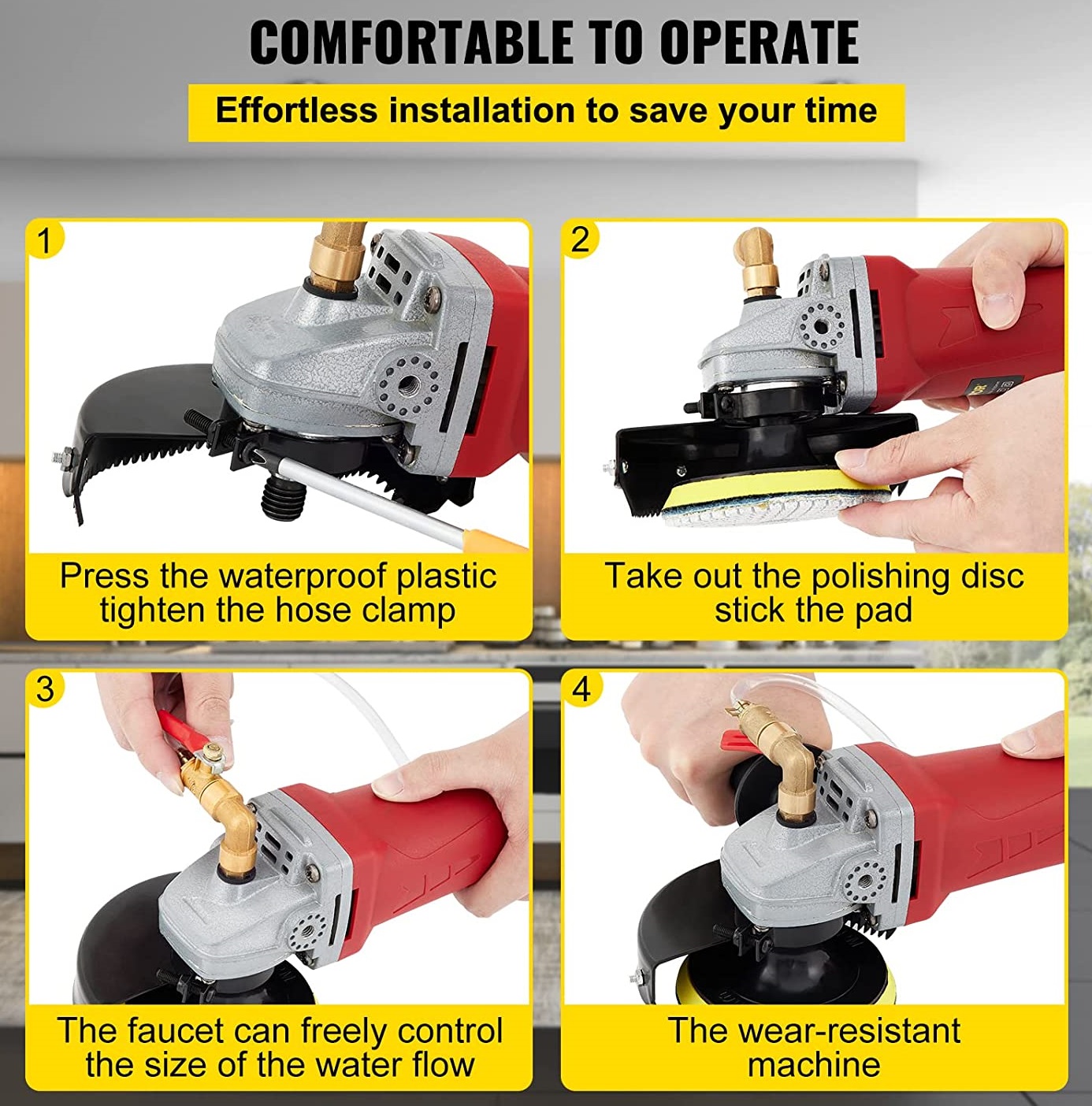 COMFORTABLE TO OPERATE

Effortless installation to save your time

1

Press the waterproof plastic tighten the hose clamp

2

Take out the polishing disc stick the pad

3

The faucet can freely control the size of the water flow

4

The wear-resistant machine