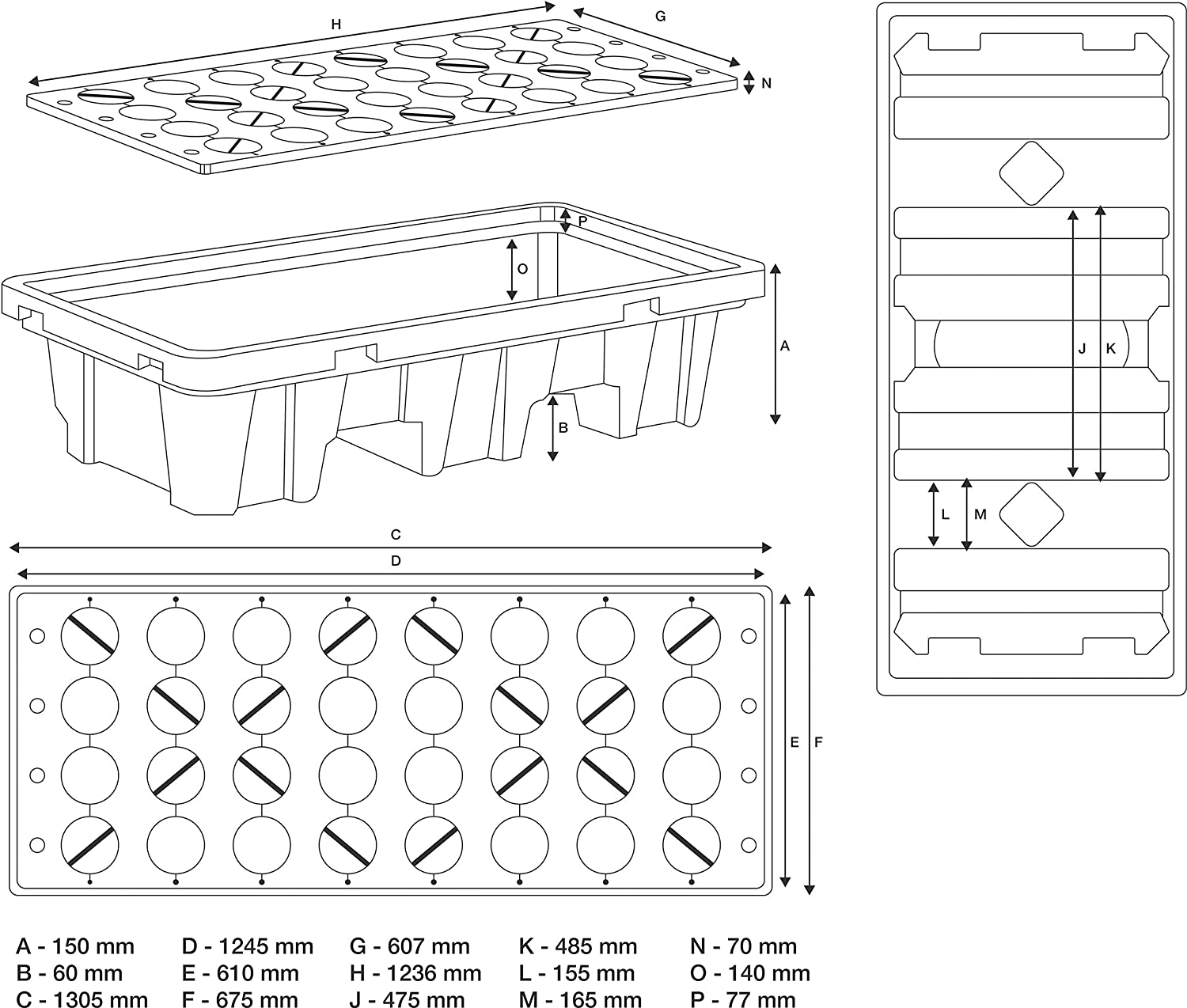 H
G
N
P
O
A
B
J
K
L
M
C
D
E
F

A - 150 mm
B - 60 mm
C - 1305 mm

D - 1245 mm
E - 610 mm
F - 675 mm

G - 607 mm
H - 1236 mm
J - 475 mm

K - 485 mm
L - 155 mm
M - 165 mm

N - 70 mm
O - 140 mm
P - 77 mm