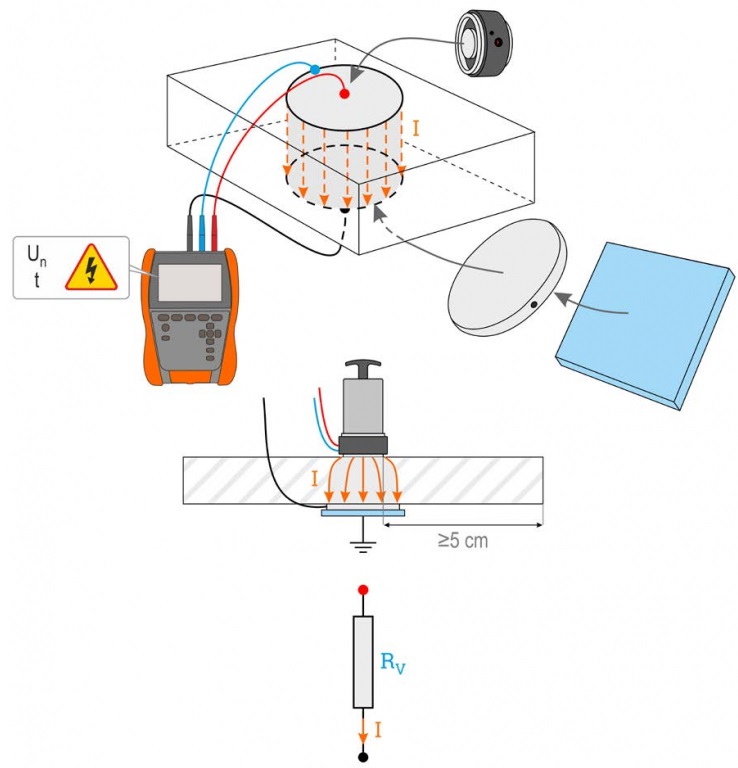 I

$U_n$
t

I

≥5 cm

$R_V$

I