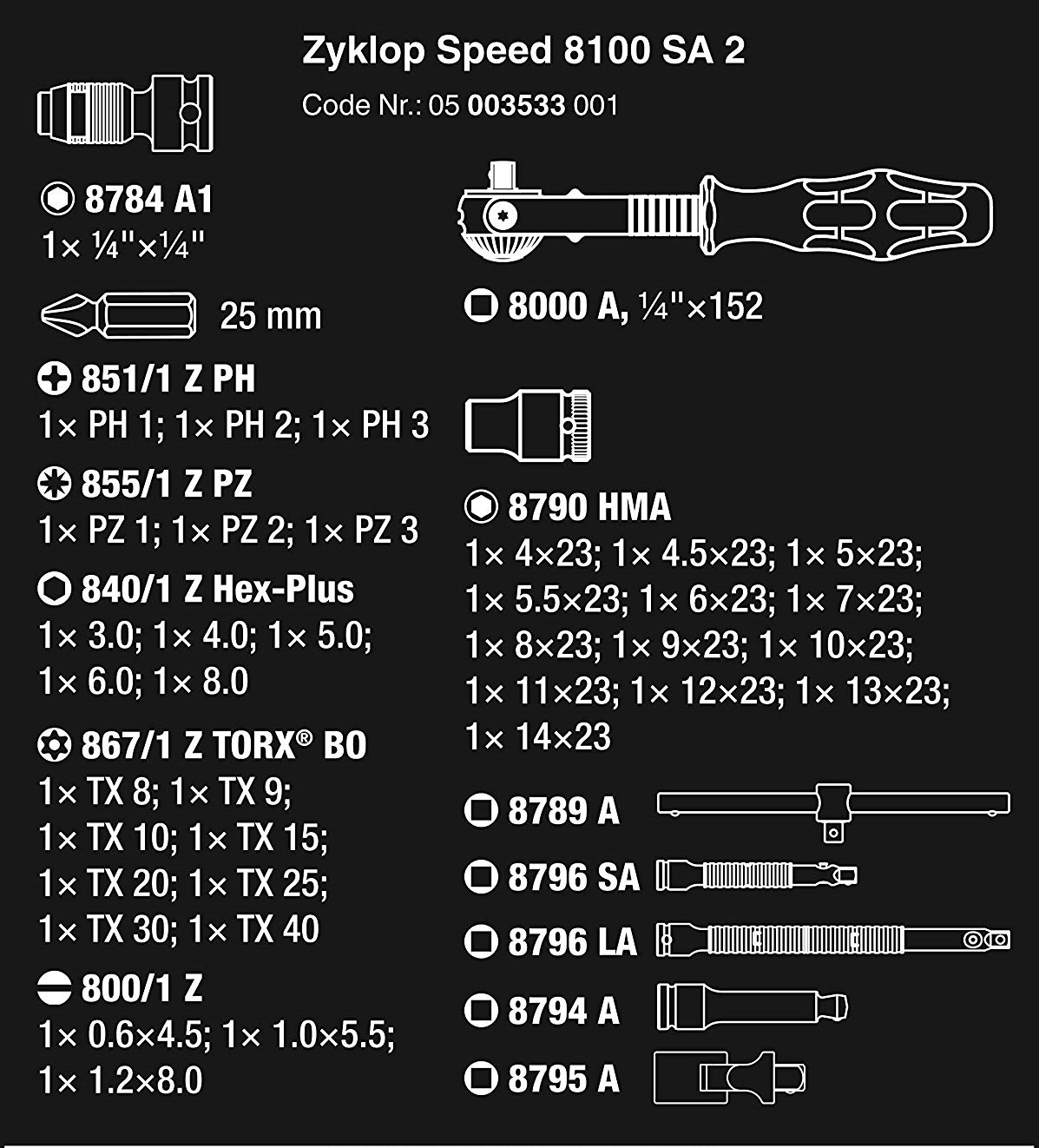 Zyklop Speed 8100 SA 2

Code Nr.: 05 003533 001

8784 A1
1× ¼"×¼"

25 mm

851/1 Z PH
1× PH 1; 1× PH 2; 1× PH 3

855/1 Z PZ
1× PZ 1; 1× PZ 2; 1× PZ 3

840/1 Z Hex-Plus
1× 3.0; 1× 4.0; 1× 5.0; 1× 6.0; 1× 8.0

867/1 Z TORX® BO
1× TX 8; 1× TX 9; 1× TX 10; 1× TX 15; 1× TX 20; 1× TX 25; 1× TX 30; 1× TX 40

800/1 Z
1× 0.6×4.5; 1× 1.0×5.5; 1× 1.2×8.0

8000 A, ¼"×152

8790 HMA
1× 4×23; 1× 4.5×23; 1× 5×23; 1× 5.5×23; 1× 6×23; 1× 7×23; 1× 8×23; 1× 9×23; 1× 10×23; 1× 11×23; 1× 12×23; 1× 13×23; 1× 14×23

8789 A

8796 SA

8796 LA

8794 A

8795 A