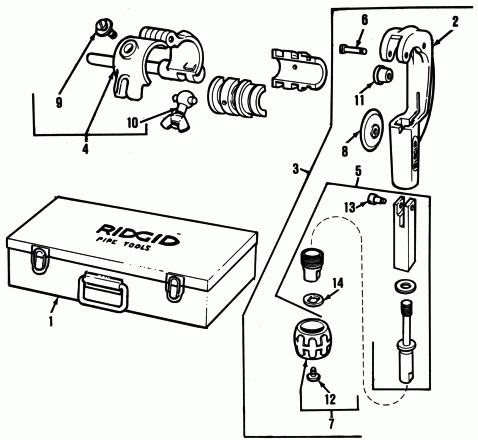 9
4
10
6
2
11
8
3
5
13
RIDGID
PIPE TOOLS
1
14
12
7