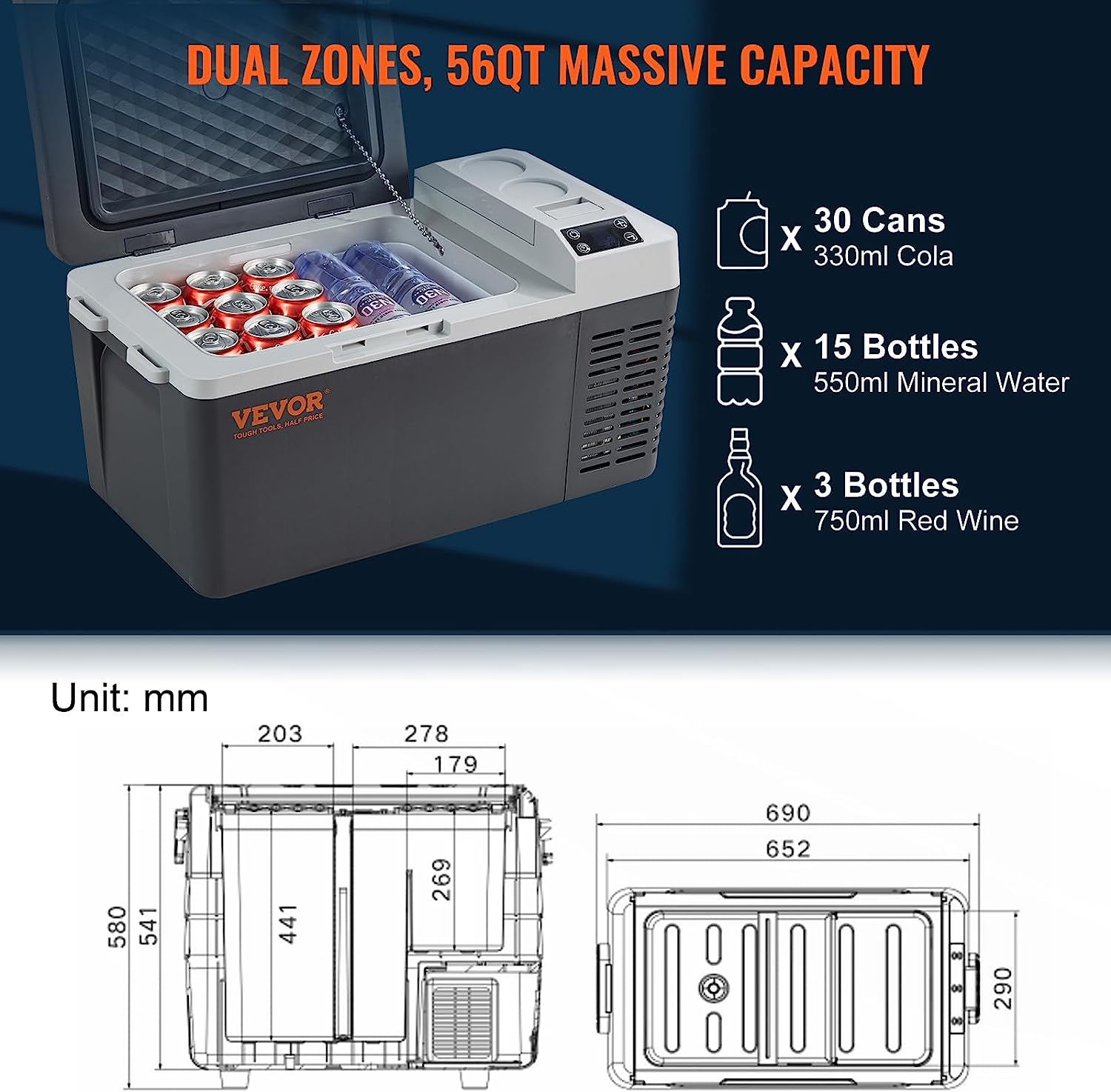 DUAL ZONES, 56QT MASSIVE CAPACITY

VEVOR
TOUGH TOOLS, HALF PRICE

x 30 Cans
330ml Cola

x 15 Bottles
550ml Mineral Water

x 3 Bottles
750ml Red Wine

Unit: mm

203
278
179
580
541
441
269

690
652
290