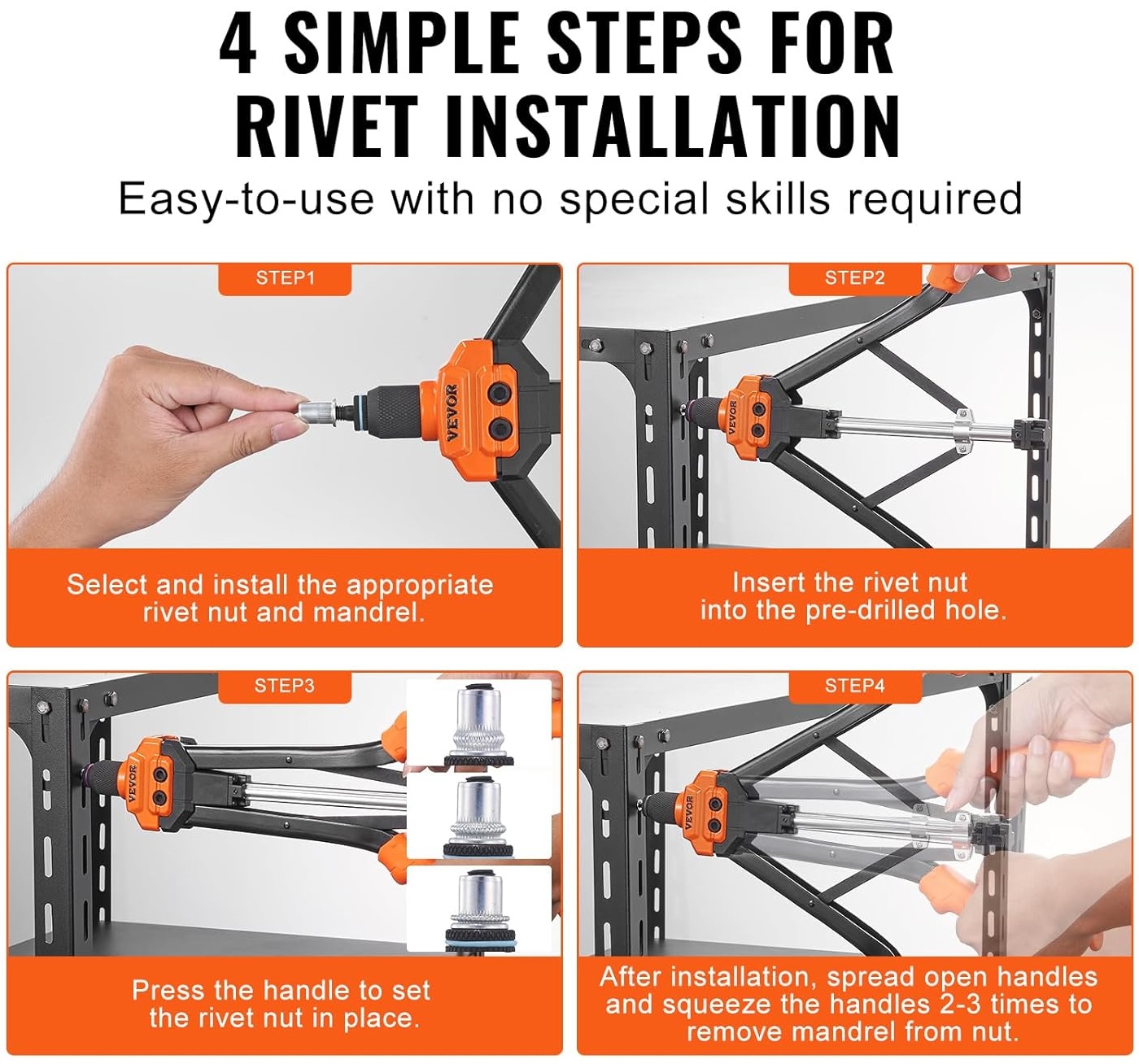 4 SIMPLE STEPS FOR RIVET INSTALLATION

Easy-to-use with no special skills required

STEP1

VEVOR

Select and install the appropriate rivet nut and mandrel.

STEP2

VEVOR

Insert the rivet nut into the pre-drilled hole.

STEP3

VEVOR

Press the handle to set the rivet nut in place.

STEP4

VEVOR

After installation, spread open handles and squeeze the handles 2-3 times to remove mandrel from nut.