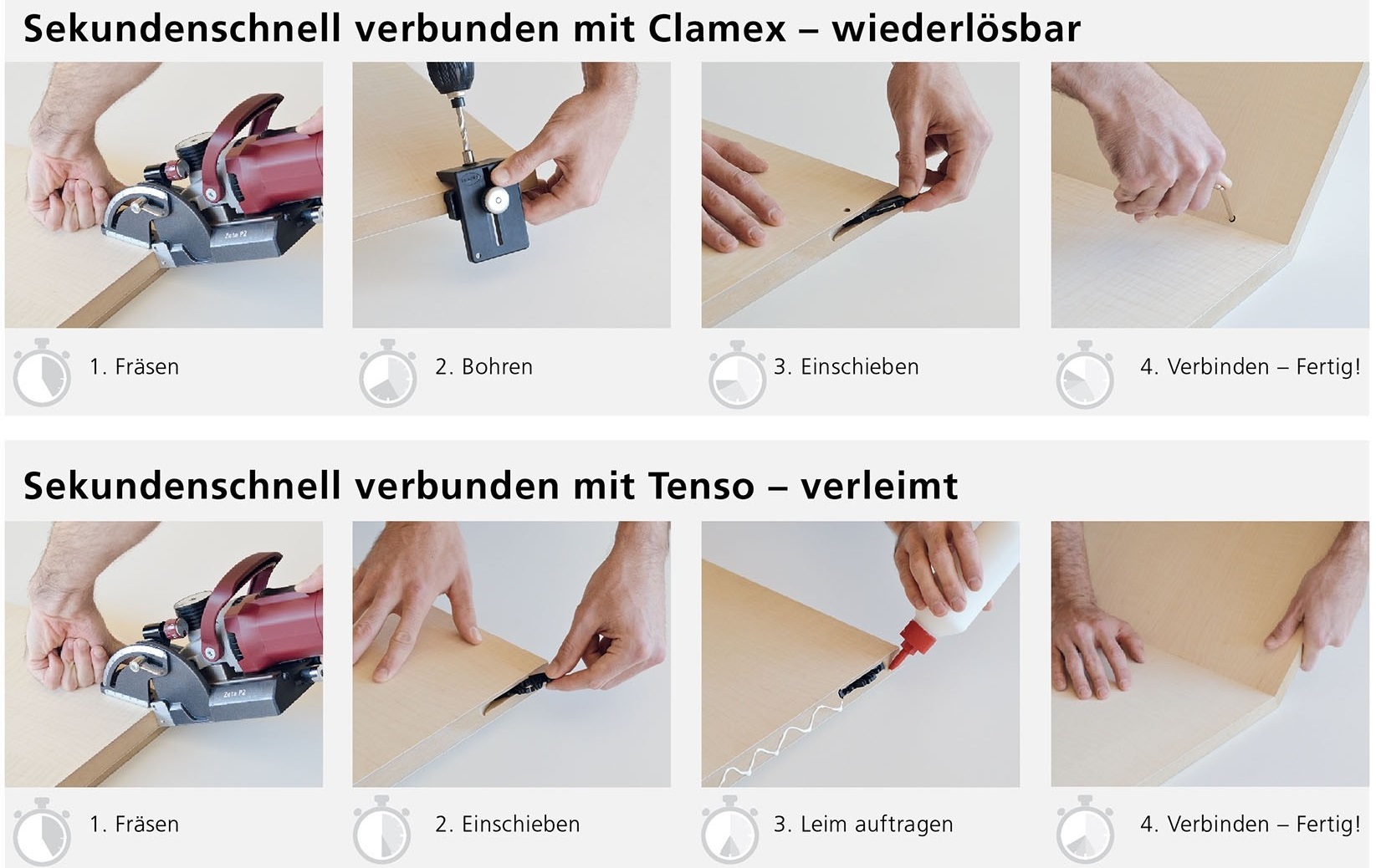 Sekundenschnell verbunden mit Clamex – wiederlösbar

Zeta P2

1. Fräsen

2. Bohren

3. Einschieben

4. Verbinden – Fertig!

Sekundenschnell verbunden mit Tenso – verleimt

Zeta P2

1. Fräsen

2. Einschieben

3. Leim auftragen

4. Verbinden – Fertig!